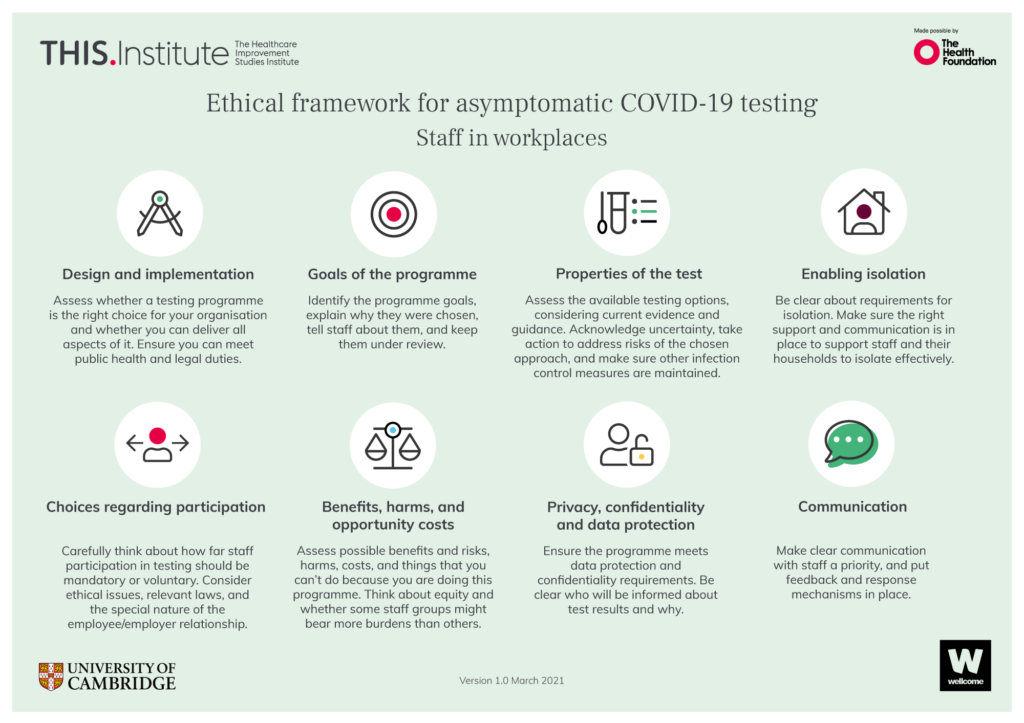 THIS.Institute The Healthcare Improvement Studies Institute

Made possible by The Health Foundation

Ethical framework for asymptomatic COVID-19 testing
Staff in workplaces

Design and implementation
Assess whether a testing programme is the right choice for your organisation and whether you can deliver all aspects of it. Ensure you can meet public health and legal duties.

Goals of the programme
Identify the programme goals, explain why they were chosen, tell staff about them, and keep them under review.

Properties of the test
Assess the available testing options, considering current evidence and guidance. Acknowledge uncertainty, take action to address risks of the chosen approach, and make sure other infection control measures are maintained.

Enabling isolation
Be clear about requirements for isolation. Make sure the right support and communication is in place to support staff and their households to isolate effectively.

Choices regarding participation
Carefully think about how far staff participation in testing should be mandatory or voluntary. Consider ethical issues, relevant laws, and the special nature of the employee/employer relationship.

Benefits, harms, and opportunity costs
Assess possible benefits and risks, harms, costs, and things that you can't do because you are doing this programme. Think about equity and whether some staff groups might bear more burdens than others.

Privacy, confidentiality and data protection
Ensure the programme meets data protection and confidentiality requirements. Be clear who will be informed about test results and why.

Communication
Make clear communication with staff a priority, and put feedback and response mechanisms in place.

UNIVERSITY OF CAMBRIDGE

Version 1.0 March 2021

W wellcome